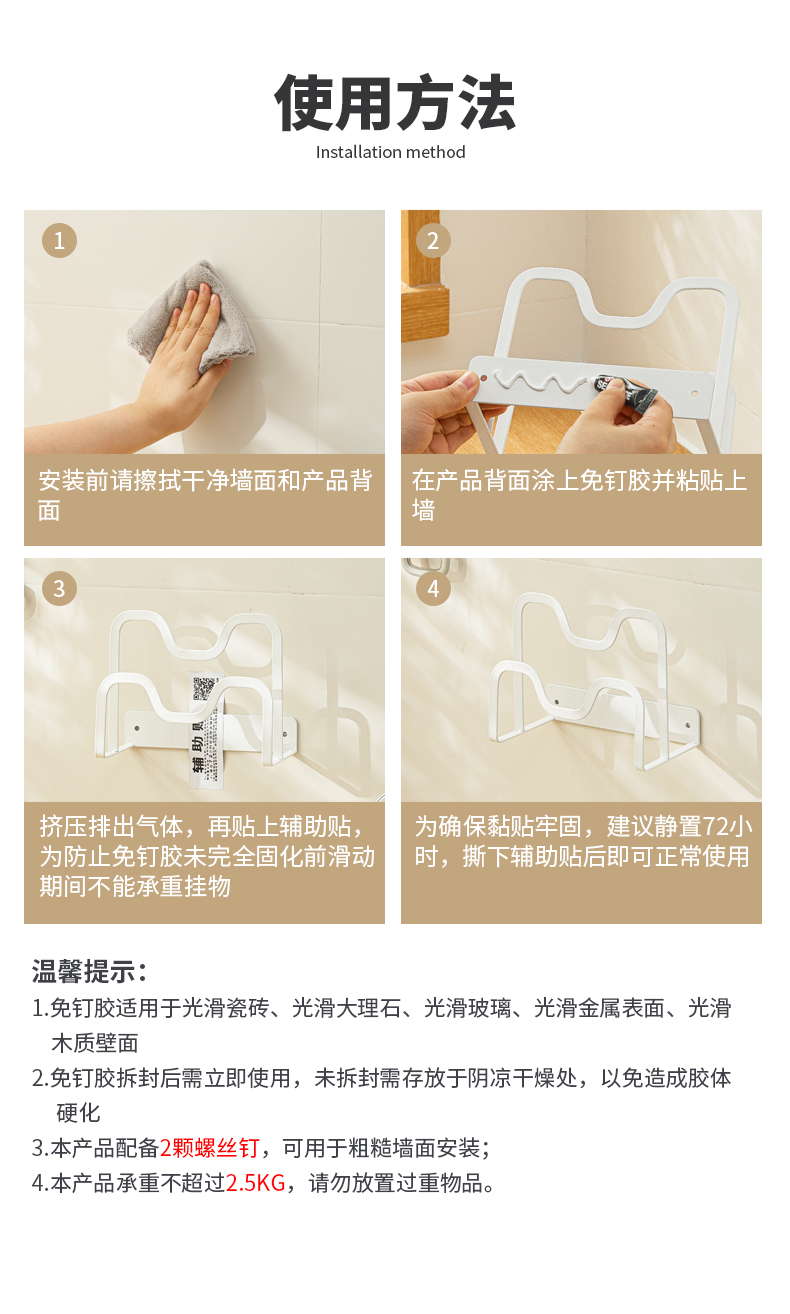 使用方法
Installation method

1
安装前请擦拭干净墙面和产品背面

2
在产品背面涂上免钉胶并粘贴上墙

3
辅助贴
挤压排出气体，再贴上辅助贴，为防止免钉胶未完全固化前滑动期间不能承重挂物

4
为确保黏贴牢固，建议静置72小时，撕下辅助贴后即可正常使用

温馨提示：
1.免钉胶适用于光滑瓷砖、光滑大理石、光滑玻璃、光滑金属表面、光滑木质壁面
2.免钉胶拆封后需立即使用，未拆封需存放于阴凉干燥处，以免造成胶体硬化
3.本产品配备2颗螺丝钉，可用于粗糙墙面安装；
4.本产品承重不超过2.5KG，请勿放置过重物品。