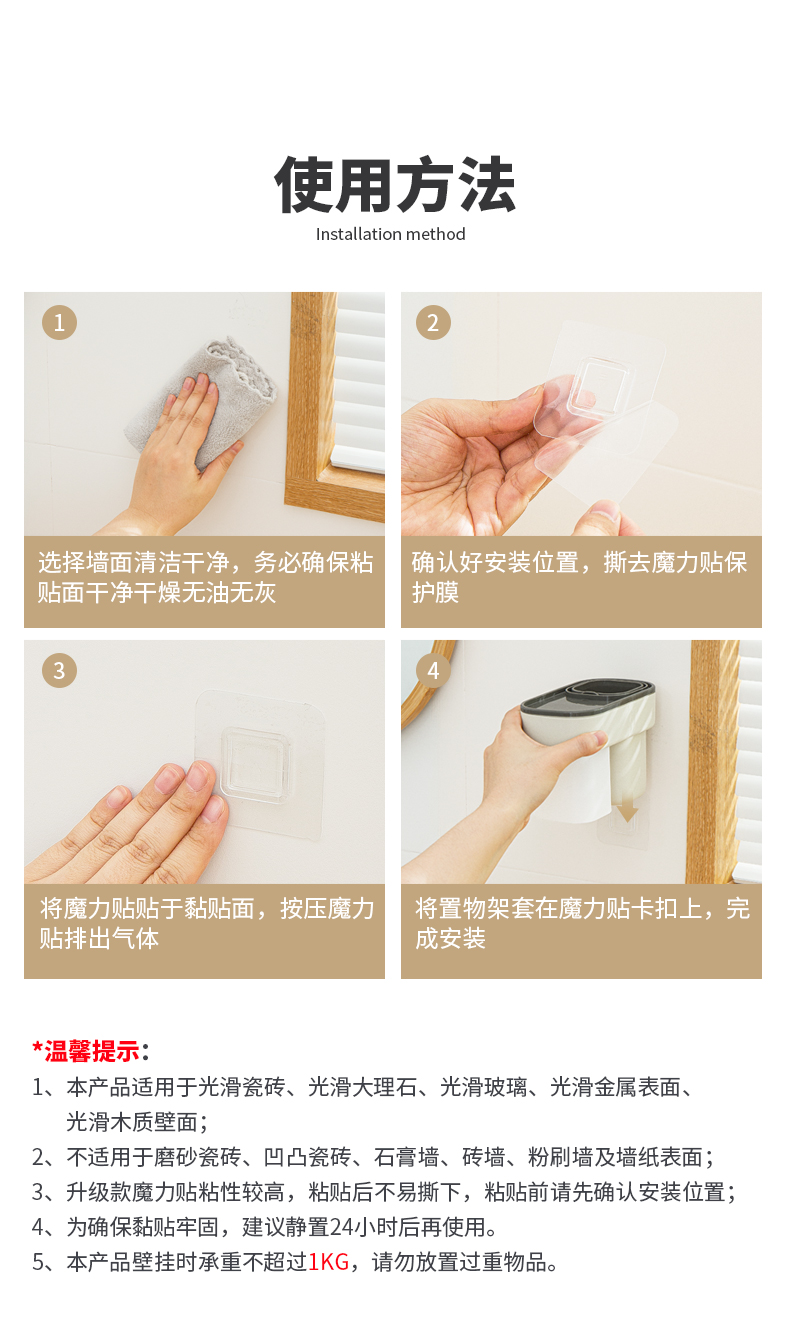 使用方法
Installation method

1
选择墙面清洁干净，务必确保粘贴面干净干燥无油无灰

2
确认好安装位置，撕去魔力贴保护膜

3
将魔力贴贴于黏贴面，按压魔力贴排出气体

4
将置物架套在魔力贴卡扣上，完成安装

*温馨提示：
1、本产品适用于光滑瓷砖、光滑大理石、光滑玻璃、光滑金属表面、光滑木质壁面；
2、不适用于磨砂瓷砖、凹凸瓷砖、石膏墙、砖墙、粉刷墙及墙纸表面；
3、升级款魔力贴粘性较高，粘贴后不易撕下，粘贴前请先确认安装位置；
4、为确保黏贴牢固，建议静置24小时后再使用。
5、本产品壁挂时承重不超过1KG，请勿放置过重物品。