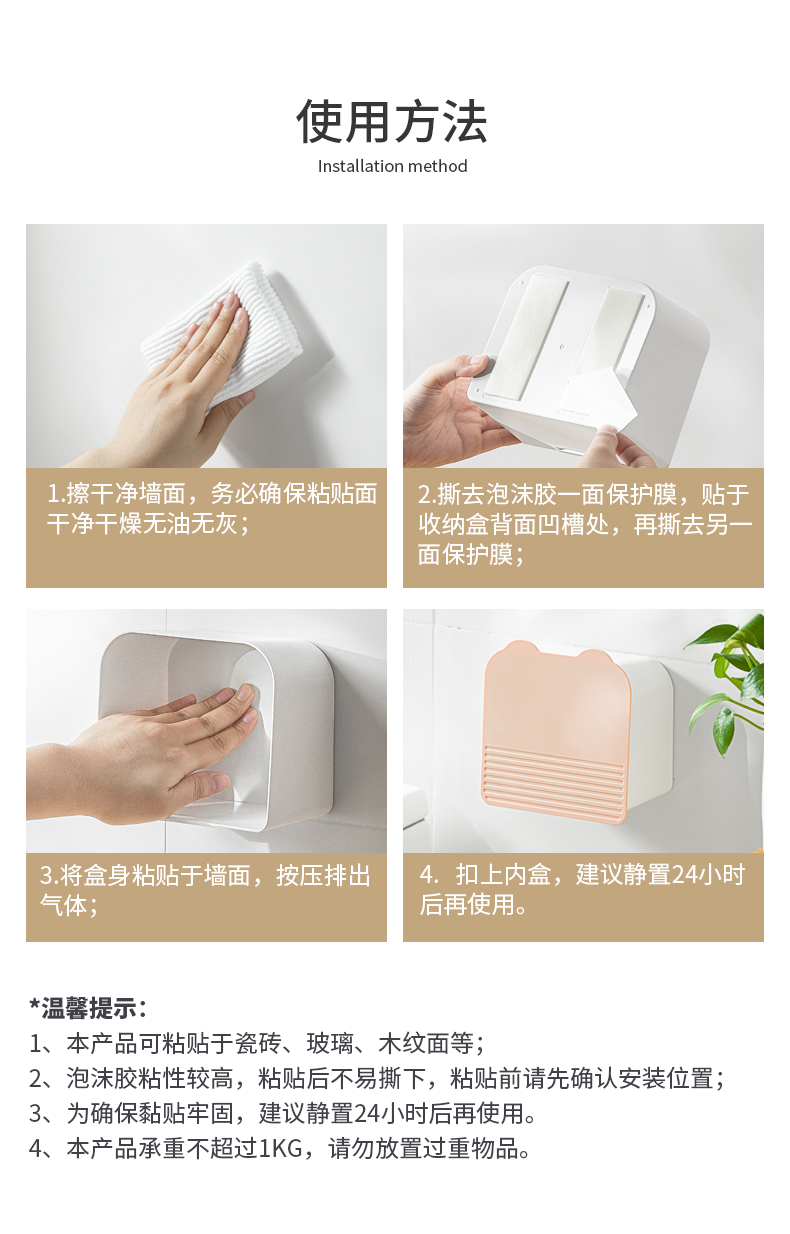 使用方法

Installation method

1.擦干净墙面，务必确保粘贴面干净干燥无油无灰；

2.撕去泡沫胶一面保护膜，贴于收纳盒背面凹槽处，再撕去另一面保护膜；

3.将盒身粘贴于墙面，按压排出气体；

4. 扣上内盒，建议静置24小时后再使用。

*温馨提示：

1、本产品可粘贴于瓷砖、玻璃、木纹面等；

2、泡沫胶粘性较高，粘贴后不易撕下，粘贴前请先确认安装位置；

3、为确保黏贴牢固，建议静置24小时后再使用。

4、本产品承重不超过1KG，请勿放置过重物品。