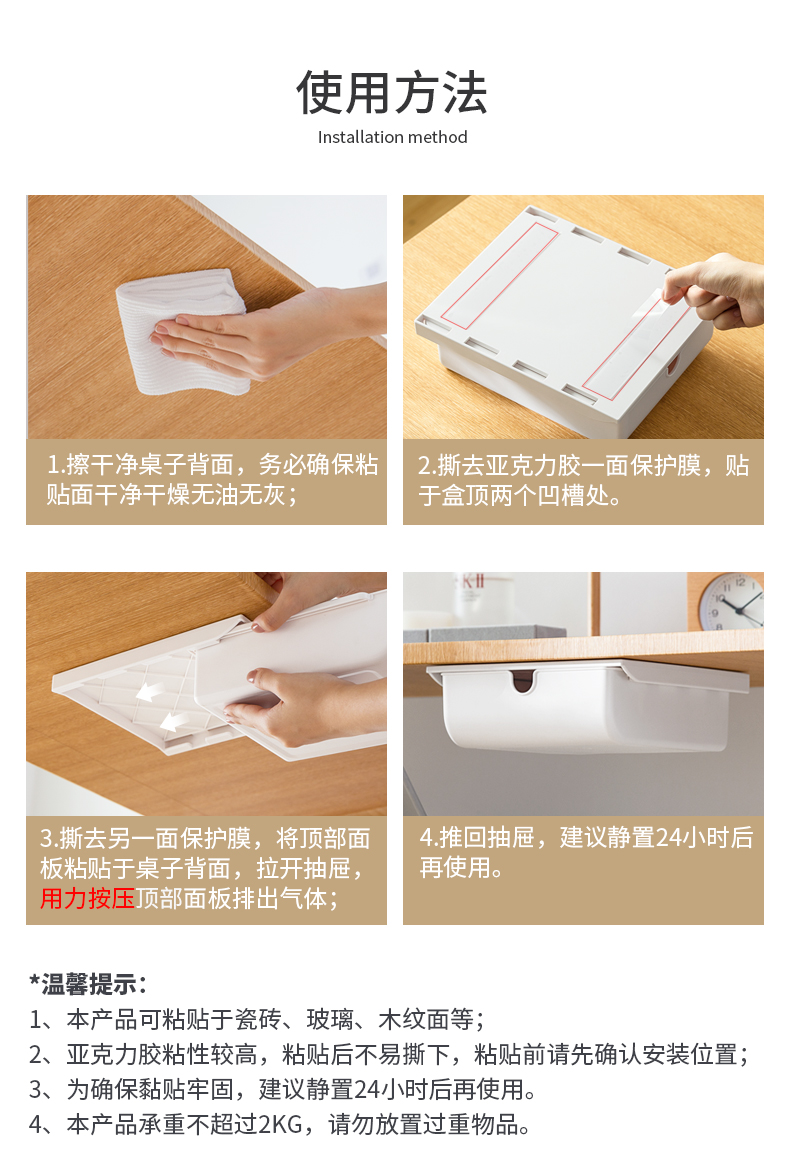 使用方法

Installation method

1.擦干净桌子背面，务必确保粘贴面干净干燥无油无灰；

2.撕去亚克力胶一面保护膜，贴于盒顶两个凹槽处。

3.撕去另一面保护膜，将顶部面板粘贴于桌子背面，拉开抽屉，用力按压顶部面板排出气体；

4.推回抽屉，建议静置24小时后再使用。

*温馨提示：

1、本产品可粘贴于瓷砖、玻璃、木纹面等；

2、亚克力胶粘性较高，粘贴后不易撕下，粘贴前请先确认安装位置；

3、为确保黏贴牢固，建议静置24小时后再使用。

4、本产品承重不超过2KG，请勿放置过重物品。