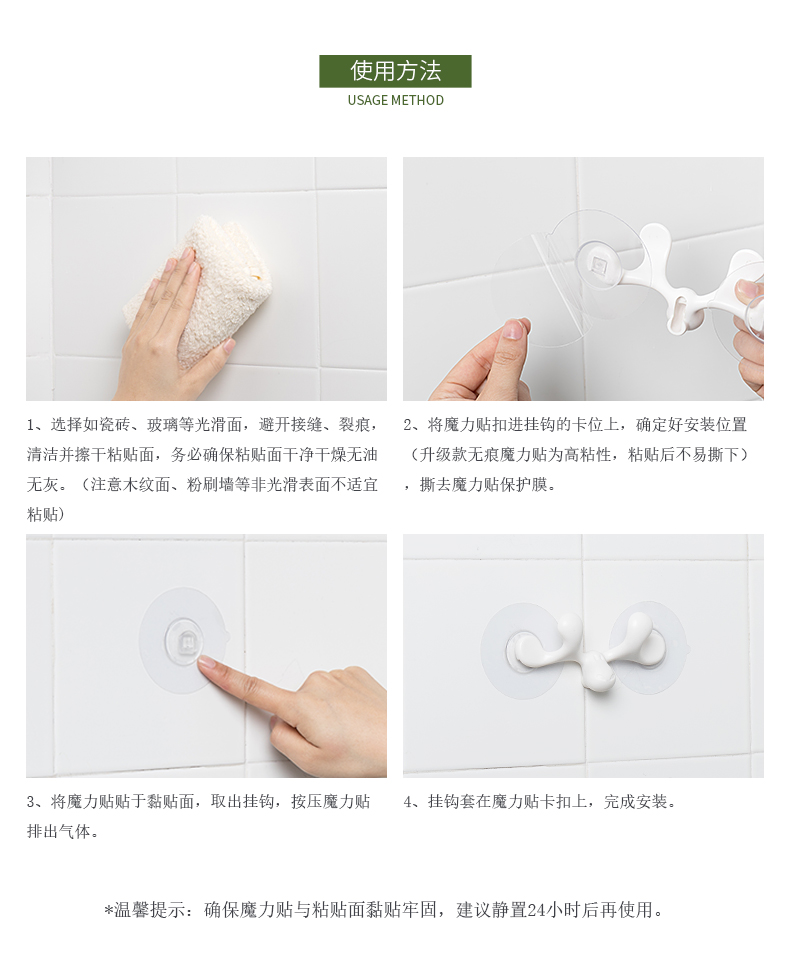 使用方法
USAGE METHOD

1、选择如瓷砖、玻璃等光滑面，避开接缝、裂痕，清洁并擦干粘贴面，务必确保粘贴面干净干燥无油无灰。（注意木纹面、粉刷墙等非光滑表面不适宜粘贴）

2、将魔力贴扣进挂钩的卡位上，确定好安装位置（升级款无痕魔力贴为高粘性，粘贴后不易撕下），撕去魔力贴保护膜。

3、将魔力贴贴于黏贴面，取出挂钩，按压魔力贴排出气体。

4、挂钩套在魔力贴卡扣上，完成安装。

*温馨提示：确保魔力贴与粘贴面黏贴牢固，建议静置24小时后再使用。