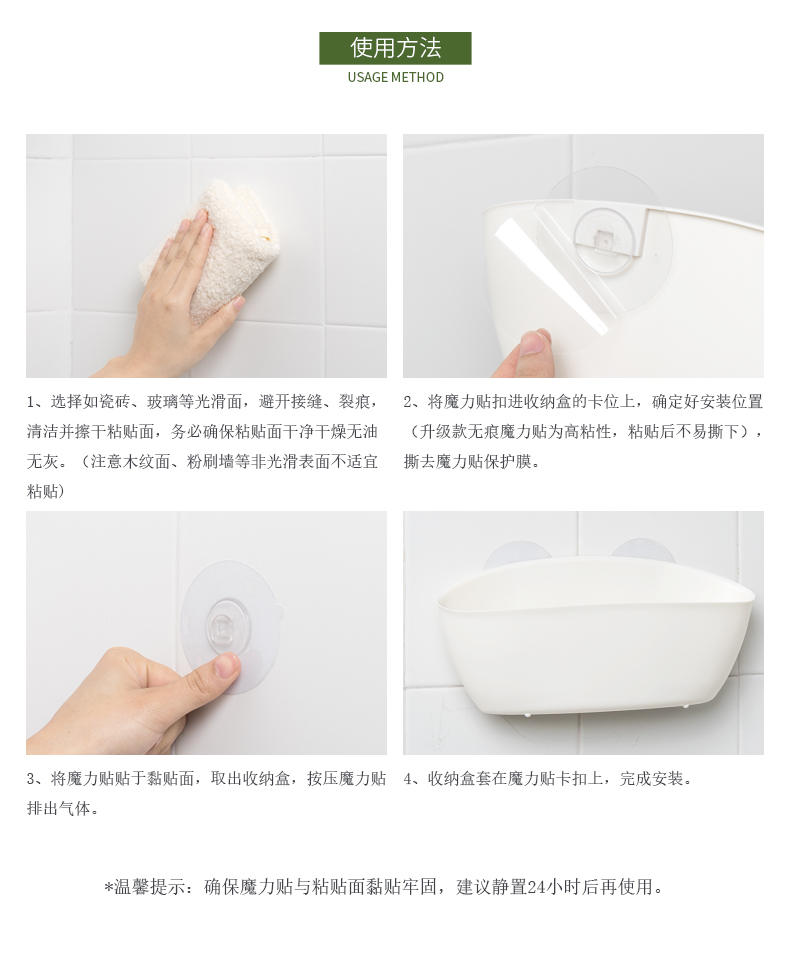 使用方法
USAGE METHOD

1、选择如瓷砖、玻璃等光滑面，避开接缝、裂痕，清洁并擦干粘贴面，务必确保粘贴面干净干燥无油无灰。（注意木纹面、粉刷墙等非光滑表面不适宜粘贴）

2、将魔力贴扣进收纳盒的卡位上，确定好安装位置（升级款无痕魔力贴为高粘性，粘贴后不易撕下），撕去魔力贴保护膜。

3、将魔力贴贴于黏贴面，取出收纳盒，按压魔力贴排出气体。

4、收纳盒套在魔力贴卡扣上，完成安装。

*温馨提示：确保魔力贴与粘贴面黏贴牢固，建议静置24小时后再使用。