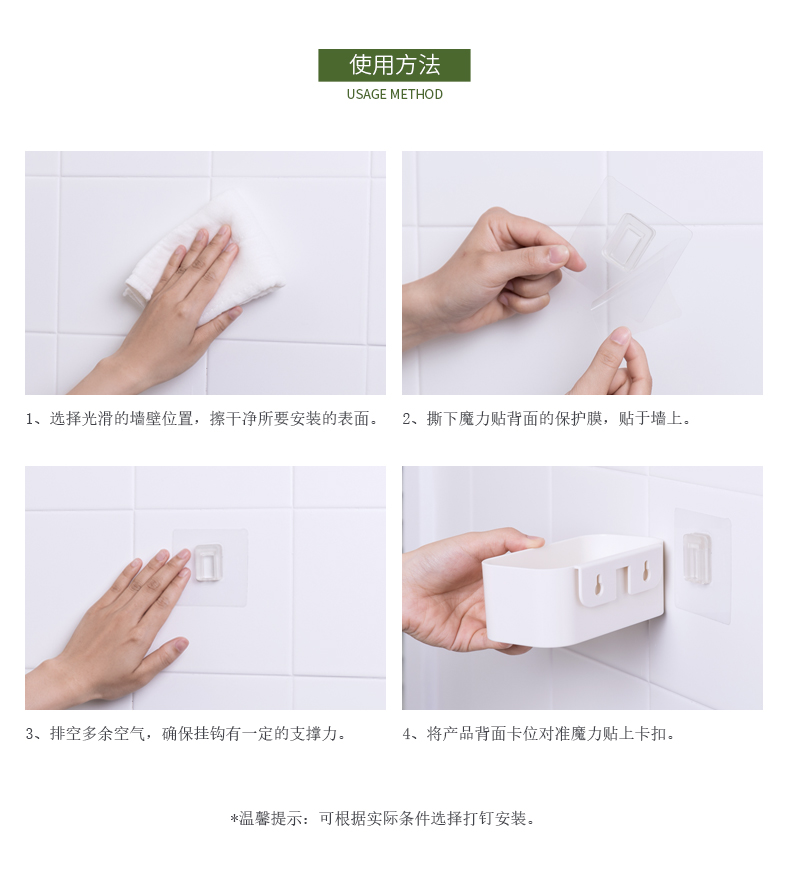 使用方法
USAGE METHOD

1、选择光滑的墙壁位置，擦干净所要安装的表面。

2、撕下魔力贴背面的保护膜，贴于墙上。

3、排空多余空气，确保挂钩有一定的支撑力。

4、将产品背面卡位对准魔力贴上卡扣。

*温馨提示：可根据实际条件选择打钉安装。